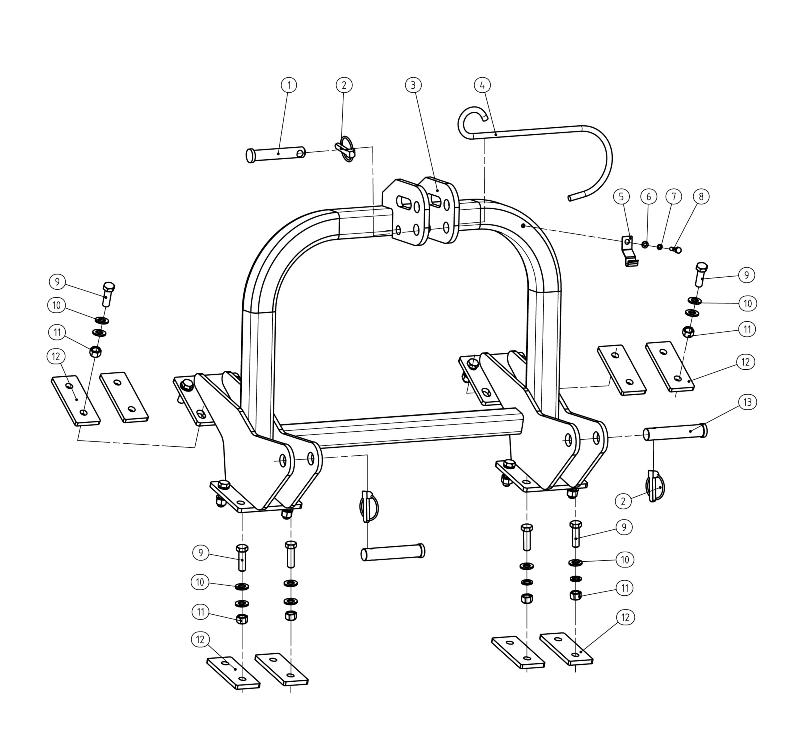 1
2
3
4
5
6
7
8
9
10
11
12
9
10
11
12
13
2
9
10
11
12
9
10
11
12